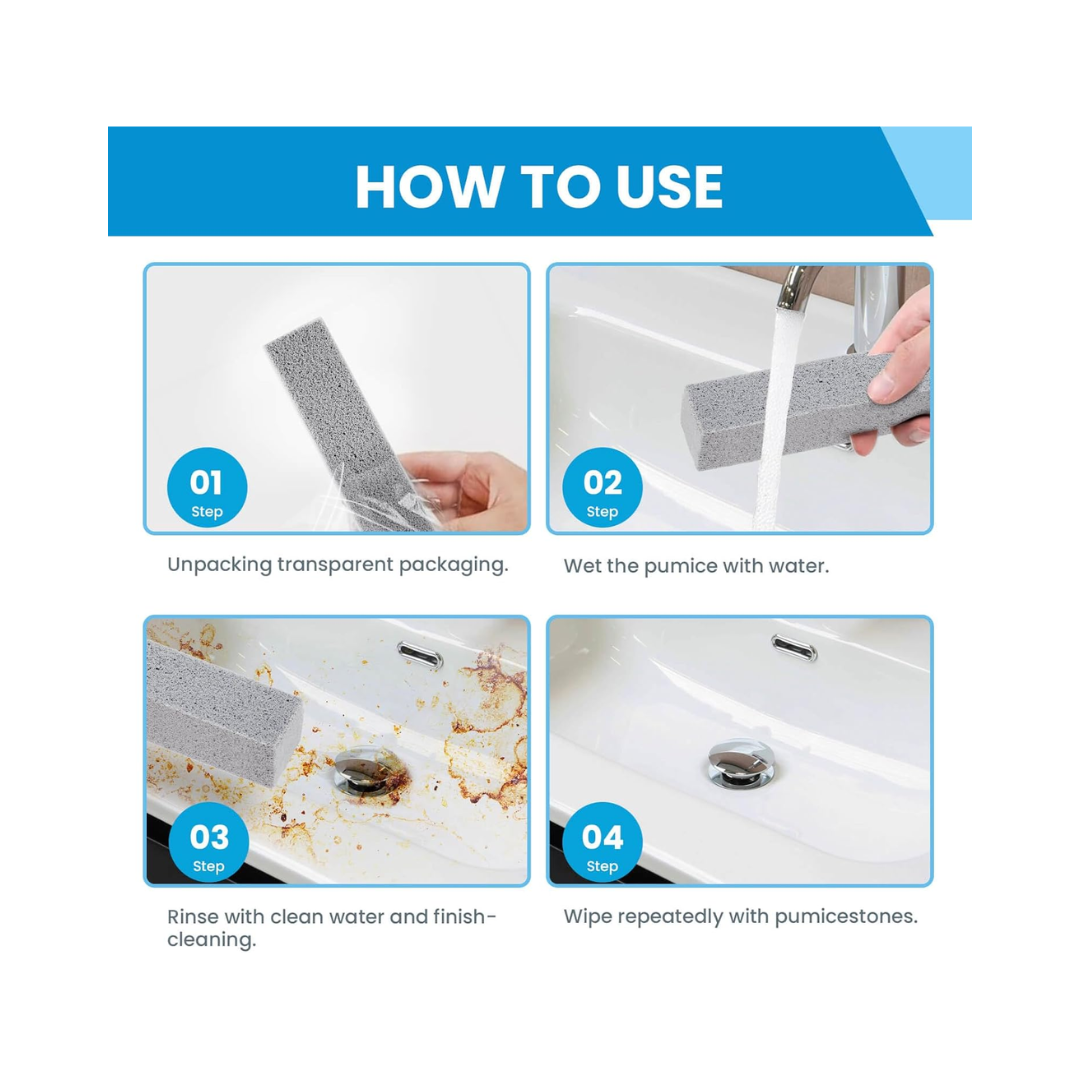 HOW TO USE

01
Step

Unpacking transparent packaging.

02
Step

Wet the pumice with water.

03
Step

Rinse with clean water and finish-cleaning.

04
Step

Wipe repeatedly with pumicestones.